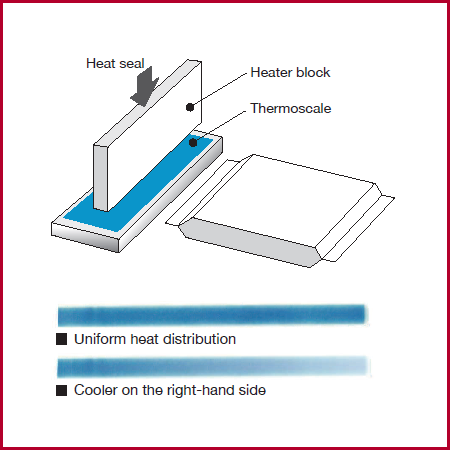 Heat seal

Heater block

Thermoscale

■ Uniform heat distribution

■ Cooler on the right-hand side